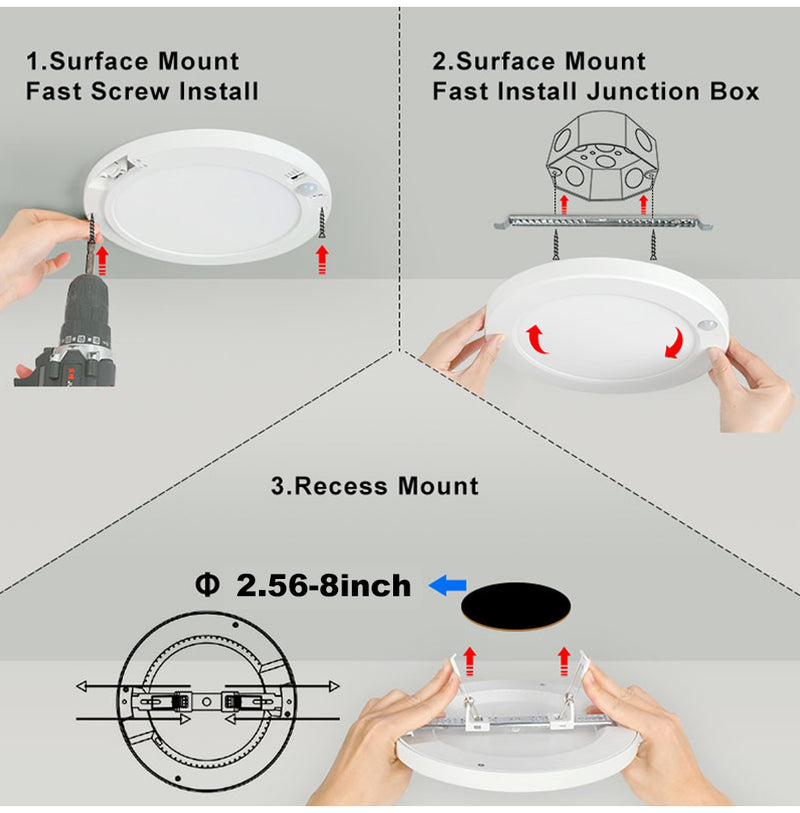 1.Surface Mount
Fast Screw Install

2.Surface Mount
Fast Install Junction Box

3.Recess Mount

Φ 2.56-8inch