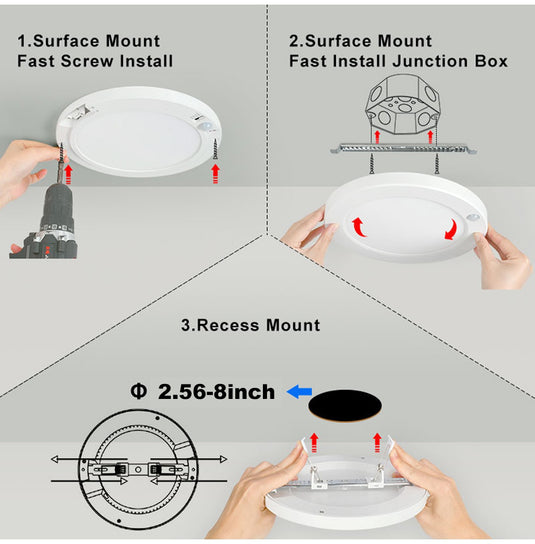 1.Surface Mount
Fast Screw Install

2.Surface Mount
Fast Install Junction Box

3.Recess Mount

Φ 2.56-8inch